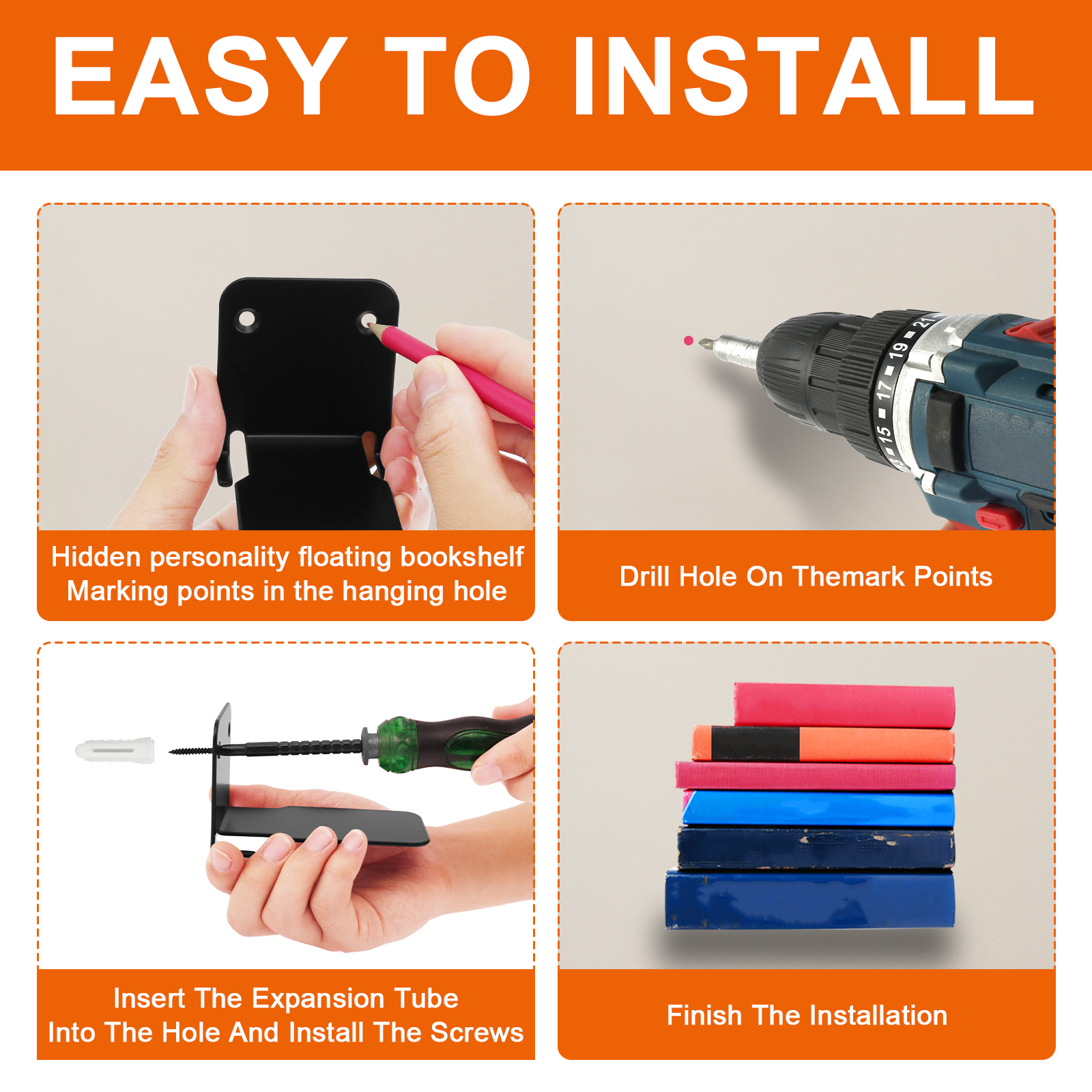 EASY TO INSTALL

Hidden personality floating bookshelf
Marking points in the hanging hole

15 17 19 21

Drill Hole On Themark Points

Insert The Expansion Tube
Into The Hole And Install The Screws

Finish The Installation